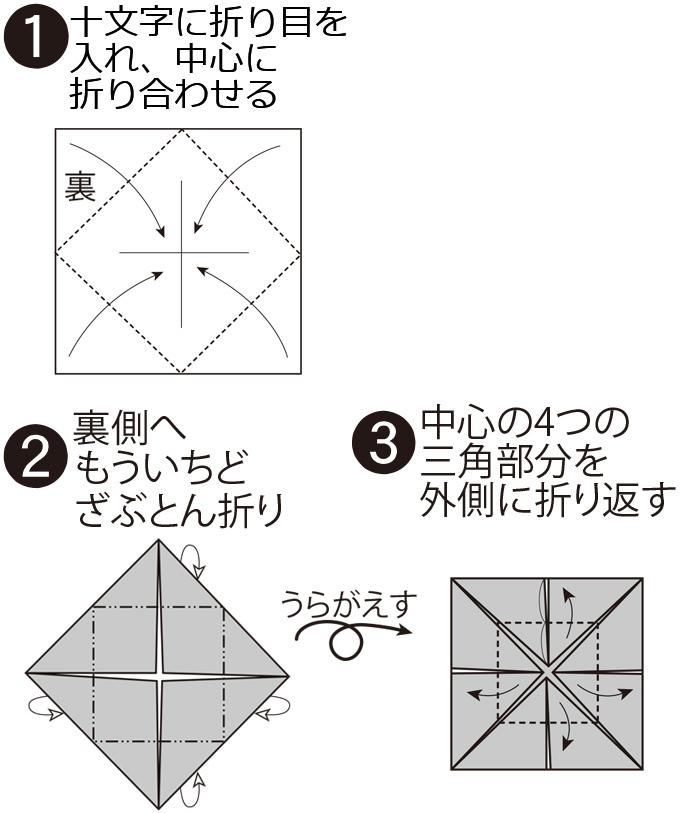 1 十文字に折り目を入れ、中心に折り合わせる

裏

2 裏側へもういちどざぶとん折り

うらがえす

3 中心の4つの三角部分を外側に折り返す