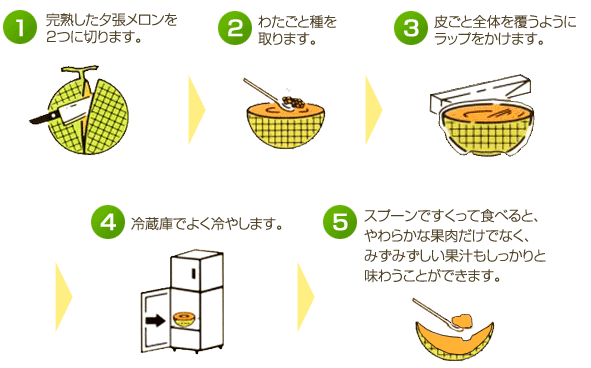 1 完熟した夕張メロンを2つに切ります。

2 わたごと種を取ります。

3 皮ごと全体を覆うようにラップをかけます。

4 冷蔵庫でよく冷やします。

5 スプーンですくって食べると、やわらかな果肉だけでなく、みずみずしい果汁もしっかりと味わうことができます。