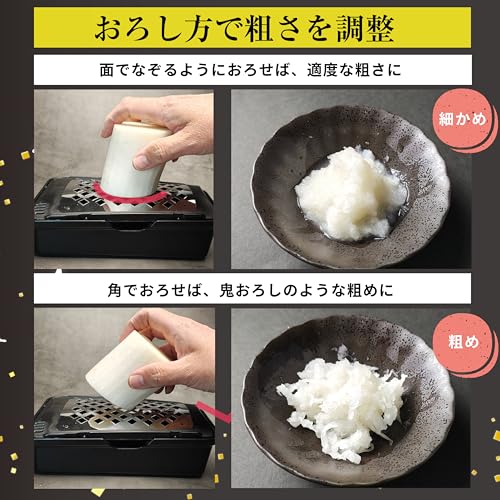 おろし方で粗さを調整

面でなぞるようにおろせば、適度な粗さに

細かめ

角でおろせば、鬼おろしのような粗めに

粗め