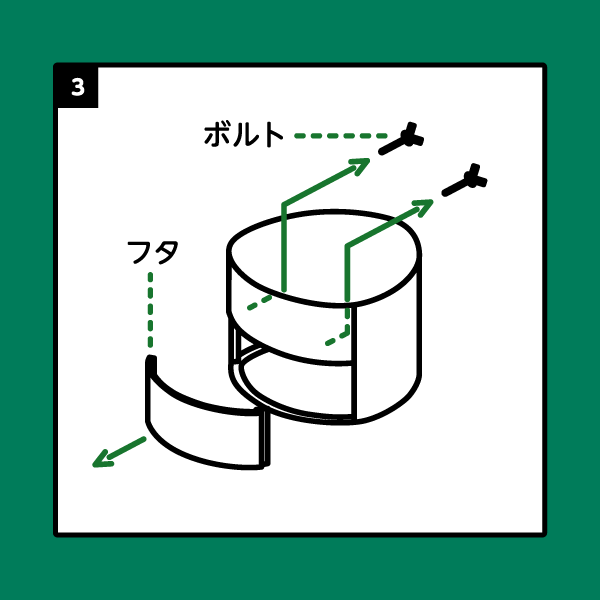 3

ボルト

フタ