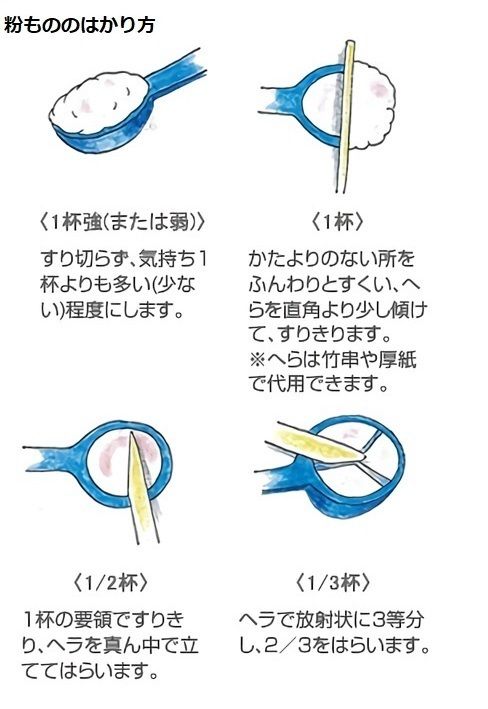 粉もののはかり方

〈1杯強(または弱)〉

すり切らず、気持ち1杯よりも多い(少ない)程度にします。

〈1杯〉

かたよりのない所をふんわりとすくい、へらを直角より少し傾けて、すりきります。
※へらは竹串や厚紙で代用できます。

〈1/2杯〉

1杯の要領ですりきり、ヘラを真ん中で立ててはらいます。

〈1/3杯〉

ヘラで放射状に3等分し、2/3をはらいます。