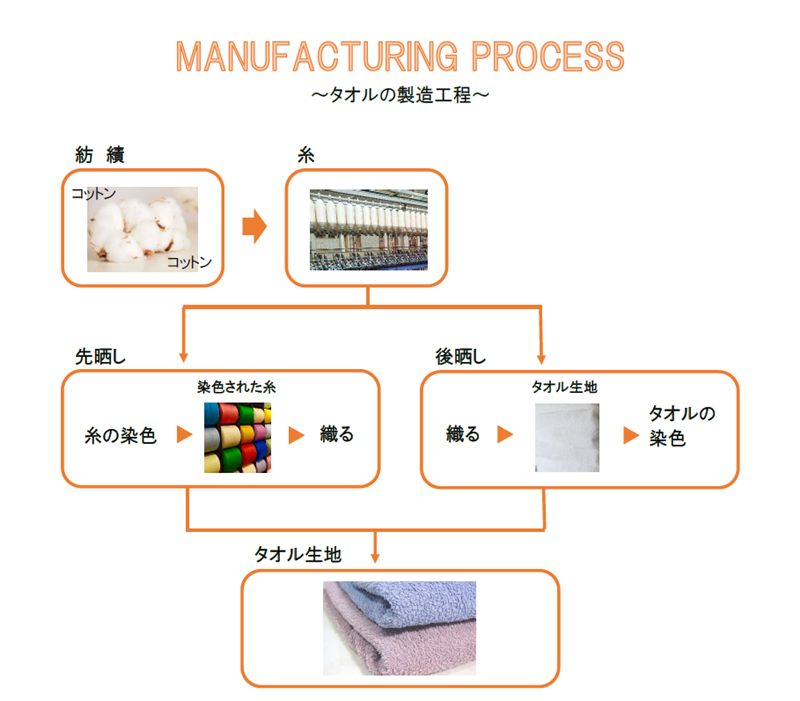 MANUFACTURING PROCESS

~タオルの製造工程~

紡 績

コットン

コットン

糸

先晒し

染色された糸

糸の染色

織る

後晒し

タオル生地

織る

タオルの染色

タオル生地