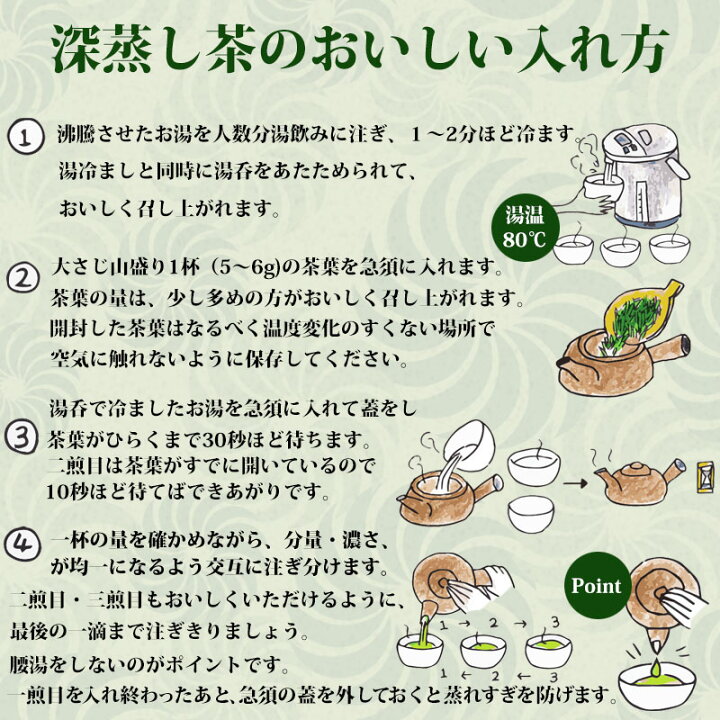 深蒸し茶のおいしい入れ方

1 沸騰させたお湯を人数分湯飲みに注ぎ、1～2分ほど冷ます。
湯冷ましと同時に湯呑をあたためられて、
おいしく召し上がれます。

湯温 80℃

2 大さじ山盛り1杯（5～6g)の茶葉を急須に入れます。
茶葉の量は、少し多めの方がおいしく召し上がれます。
開封した茶葉はなるべく温度変化のすくない場所で
空気に触れないように保存してください。

3 湯呑で冷ましたお湯を急須に入れて蓋をし
茶葉がひらくまで30秒ほど待ちます。
二煎目は茶葉がすでに開いているので
10秒ほど待てばできあがりです。

4 一杯の量を確かめながら、分量・濃さ、
が均一になるよう交互に注ぎ分けます。
二煎目・三煎目もおいしくいただけるように、
最後の一滴まで注ぎきりましょう。
腰湯をしないのがポイントです。
一煎目を入れ終わったあと、急須の蓋を外しておくと蒸れすぎを防げます。

1 → 2 → 3
1 ← 2 ← 3

Point