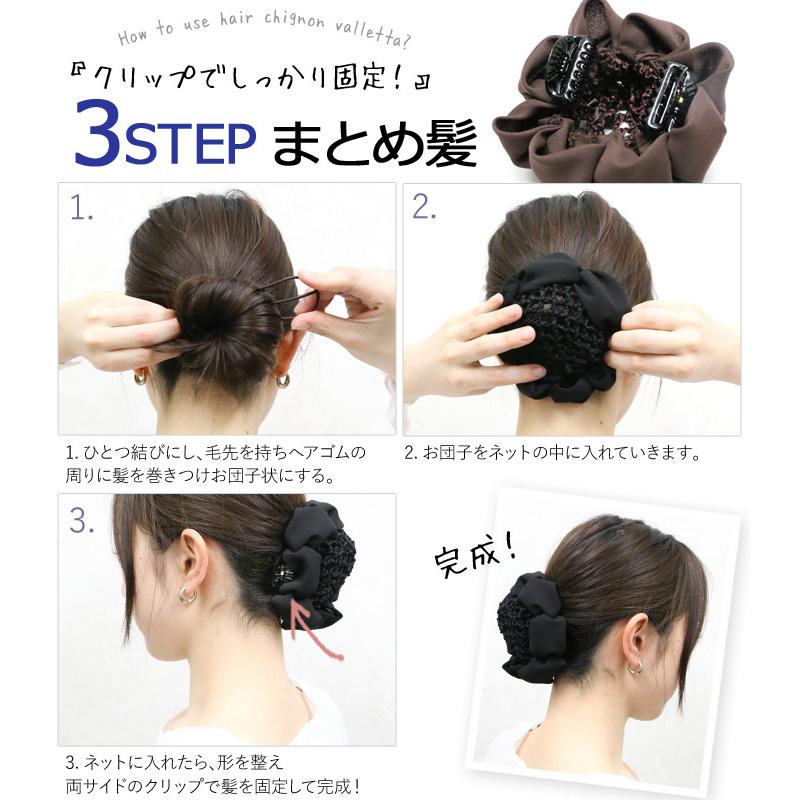 How to use hair chignon valletta?

『クリップでしっかり固定!』

3STEP まとめ髪

1.

2.

1. ひとつ結びにし、毛先を持ちヘアゴムの周りに髪を巻きつけお団子状にする。

2. お団子をネットの中に入れていきます。

3.

完成!

3. ネットに入れたら、形を整え両サイドのクリップで髪を固定して完成!