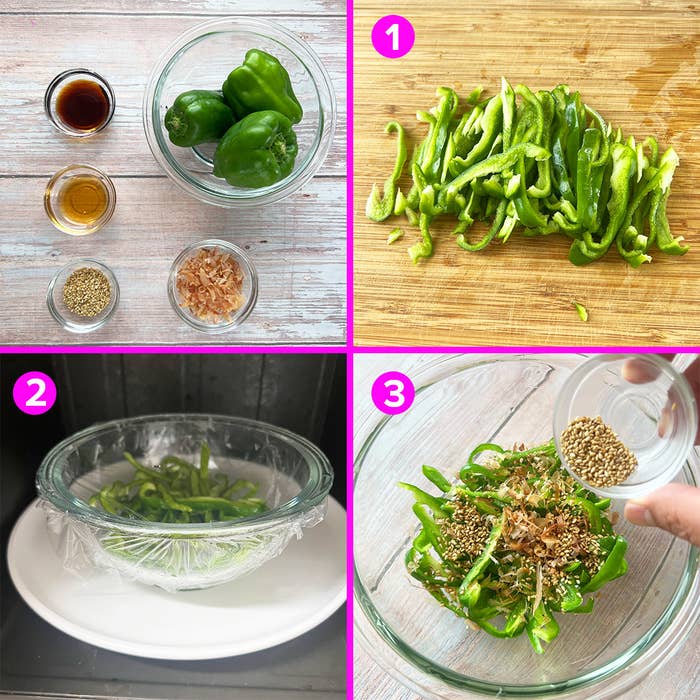 1

2

3