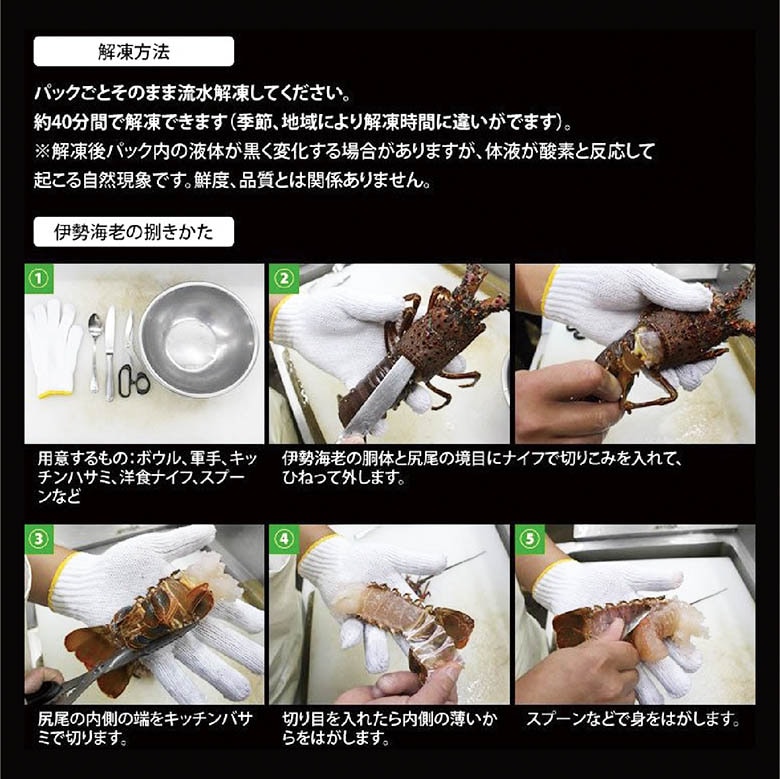 解凍方法

パックごとそのまま流水解凍してください。
約40分間で解凍できます（季節、地域により解凍時間に違いがでます）。
※解凍後パック内の液体が黒く変化する場合がありますが、体液が酸素と反応して起こる自然現象です。鮮度、品質とは関係ありません。

伊勢海老の捌きかた

①
用意するもの：ボウル、軍手、キッチンハサミ、洋食ナイフ、スプーンなど

②
伊勢海老の胴体と尻尾の境目にナイフで切りこみを入れて、ひねって外します。

③
尻尾の内側の端をキッチンバサミで切ります。

④
切り目を入れたら内側の薄いからをはがします。

⑤
スプーンなどで身をはがします。