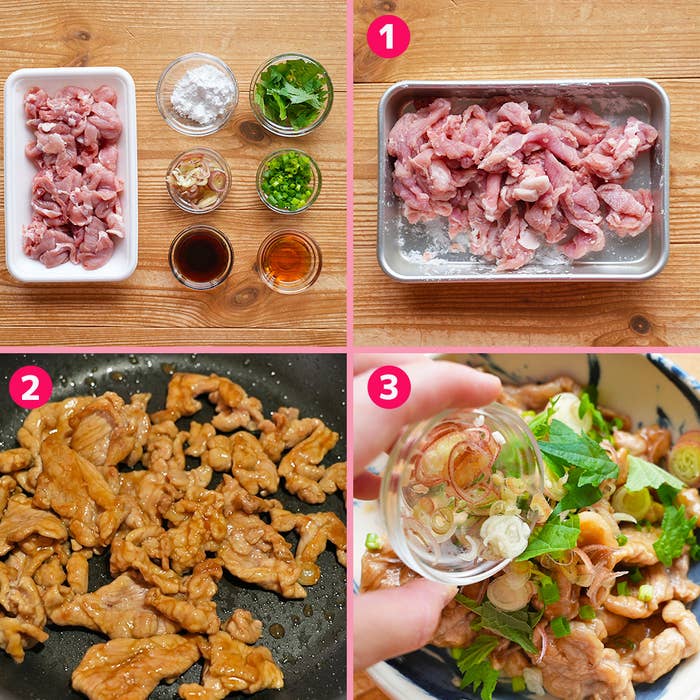 1

2

3