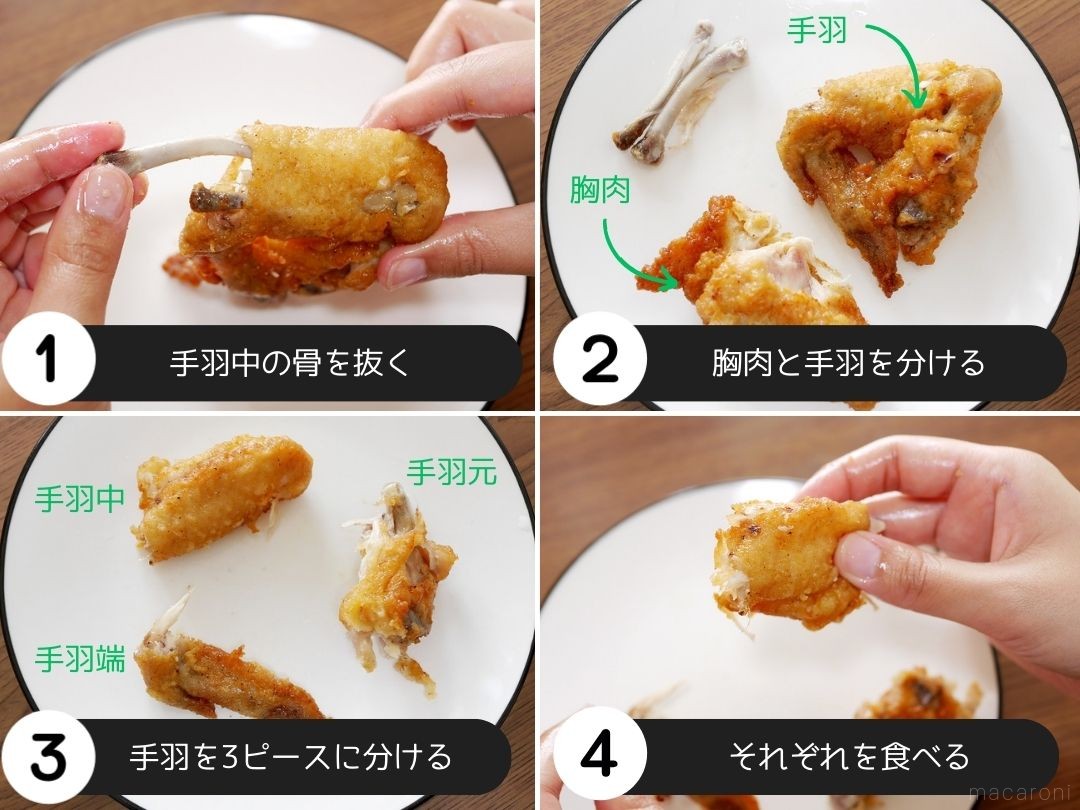 1
手羽中の骨を抜く

手羽
胸肉
2
胸肉と手羽を分ける

手羽中
手羽元
手羽端
3
手羽を3ピースに分ける

4
それぞれを食べる

macaroni