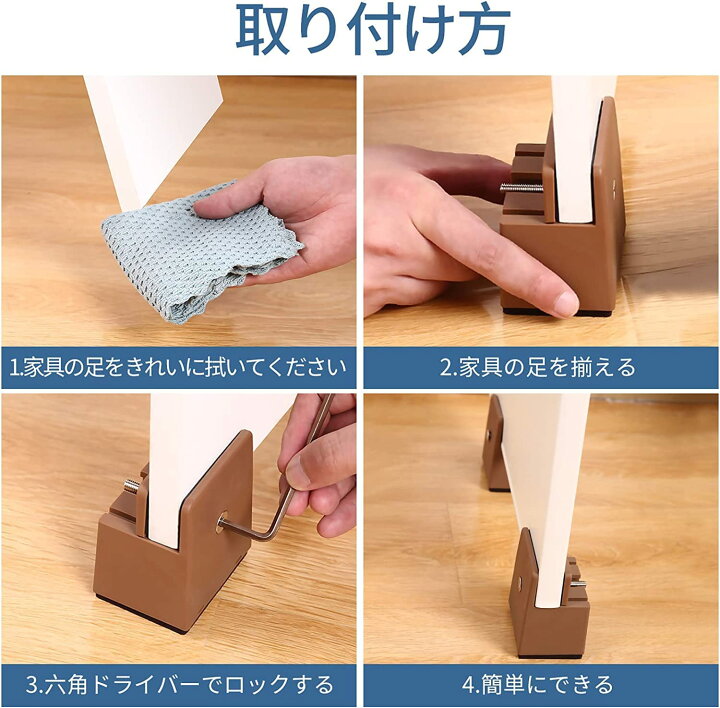 取り付け方

1.家具の足をきれいに拭いてください

2.家具の足を揃える

3.六角ドライバーでロックする

4.簡単にできる