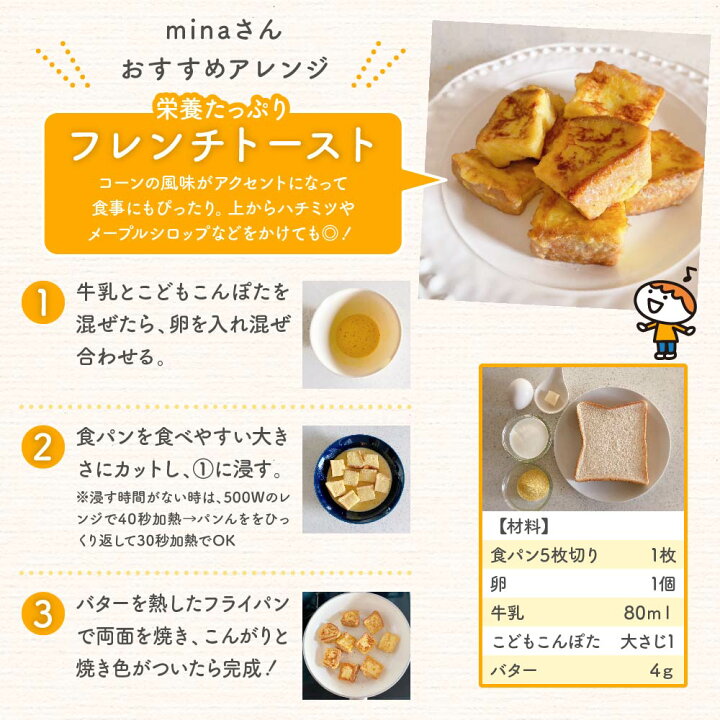 minaさん
おすすめアレンジ

栄養たっぷり
フレンチトースト

コーンの風味がアクセントになって食事にもぴったり。上からハチミツやメープルシロップなどをかけても◎！

1 牛乳とこどもこんぽたを混ぜたら、卵を入れ混ぜ合わせる。

2 食パンを食べやすい大きさにカットし、①に浸す。
※浸す時間がない時は、500Wのレンジで40秒加熱→パンんををひっくり返して30秒加熱でOK

3 バターを熱したフライパンで両面を焼き、こんがりと焼き色がついたら完成！

【材料】

| 食パン5枚切り | 1枚 |
|---|---|
| 卵 | 1個 |
| 牛乳 | 80ml |
| こどもこんぽた | 大さじ1 |
| バター | 4g |