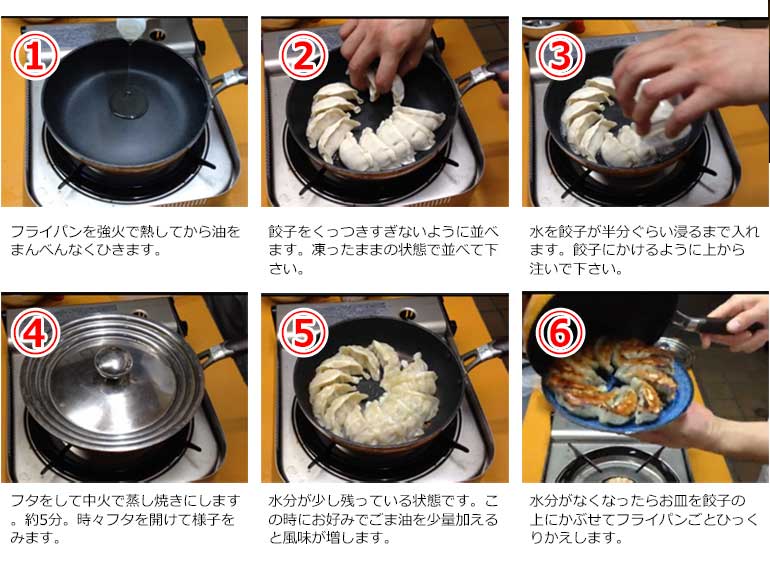 ①

フライパンを強火で熱してから油をまんべんなくひきます。

②

餃子をくっつきすぎないように並べます。凍ったままの状態で並べて下さい。

③

水を餃子が半分ぐらい浸るまで入れます。餃子にかけるように上から注いで下さい。

④

フタをして中火で蒸し焼きにします。約5分。時々フタを開けて様子をみます。

⑤

水分が少し残っている状態です。この時にお好みでごま油を少量加えると風味が増します。

⑥

水分がなくなったらお皿を餃子の上にかぶせてフライパンごとひっくりかえします。