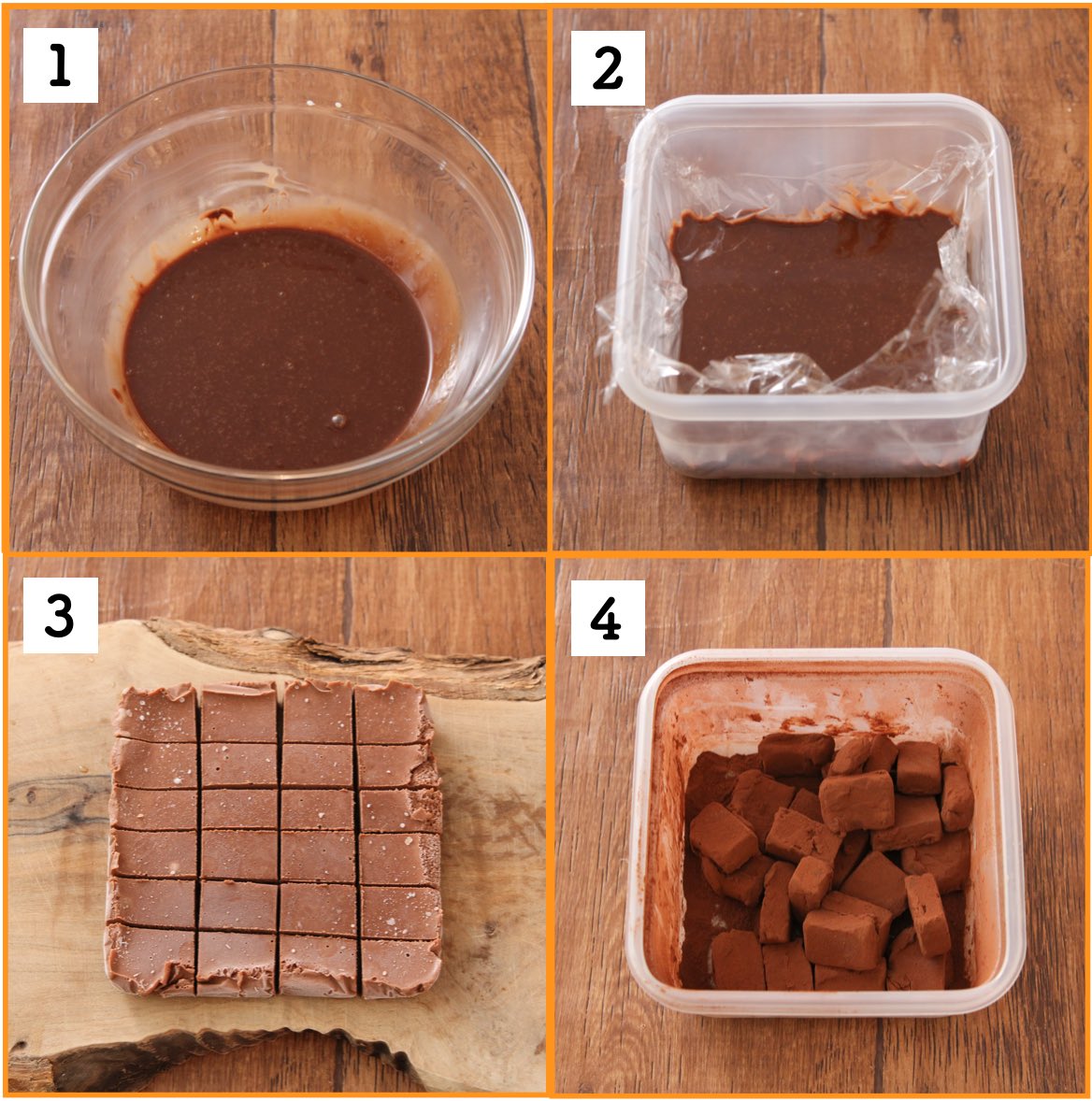 1

2

3

4