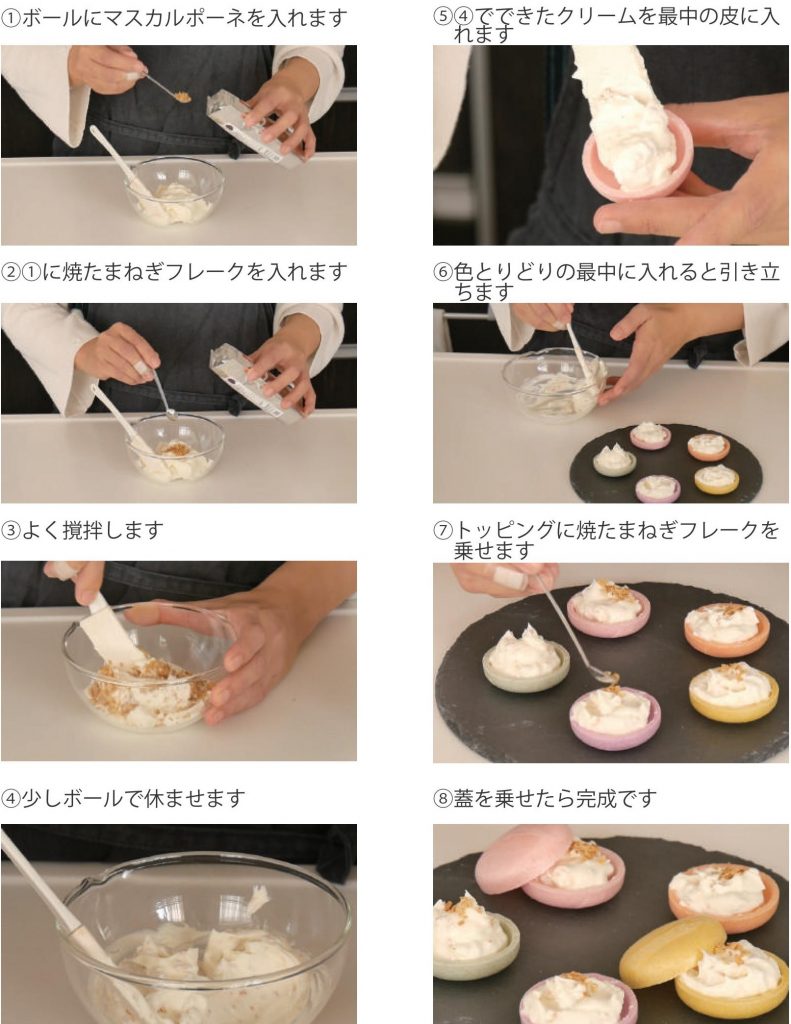 ①ボールにマスカルポーネを入れます

②①に焼たまねぎフレークを入れます

③よく撹拌します

④少しボールで休ませます

⑤④でできたクリームを最中の皮に入れます

⑥色とりどりの最中に入れると引き立ちます

⑦トッピングに焼たまねぎフレークを乗せます

⑧蓋を乗せたら完成です