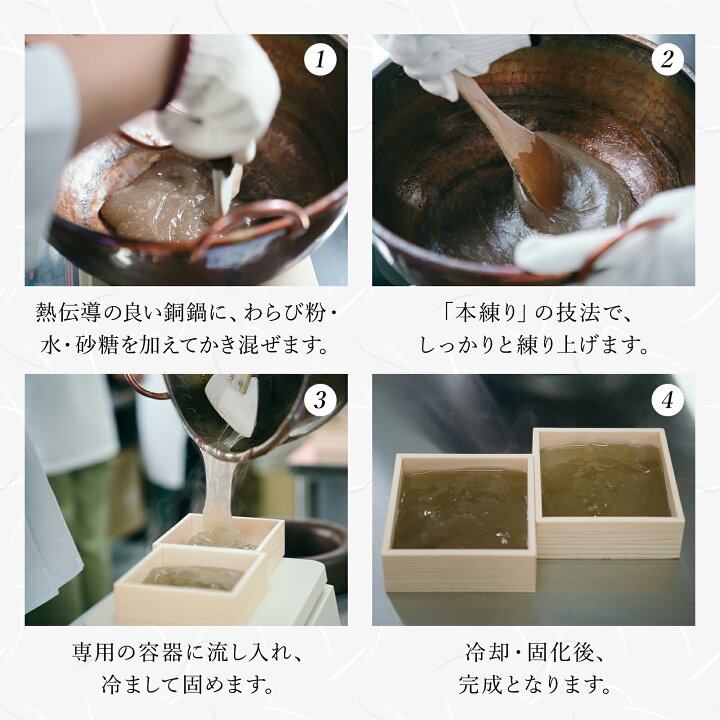 1

熱伝導の良い銅鍋に、わらび粉・水・砂糖を加えてかき混ぜます。

2

「本練り」の技法で、しっかりと練り上げます。

3

専用の容器に流し入れ、冷まして固めます。

4

冷却・固化後、完成となります。