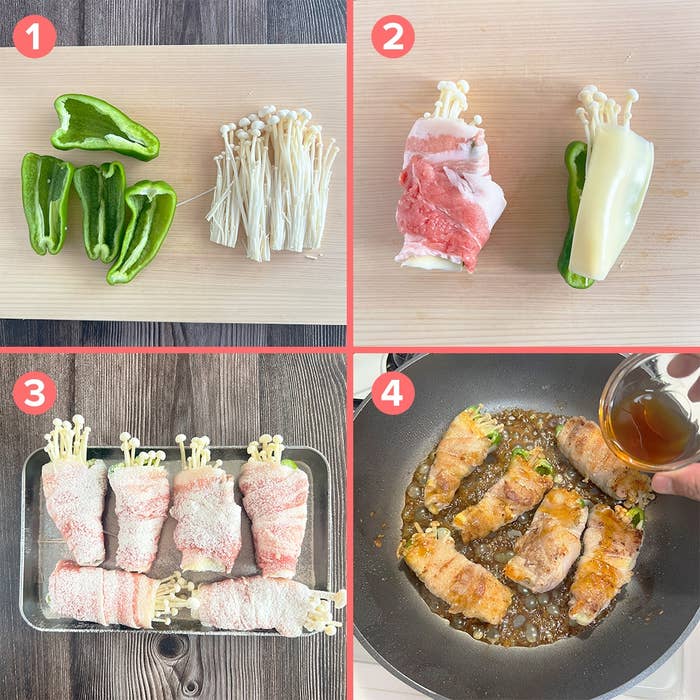 1

2

3

4