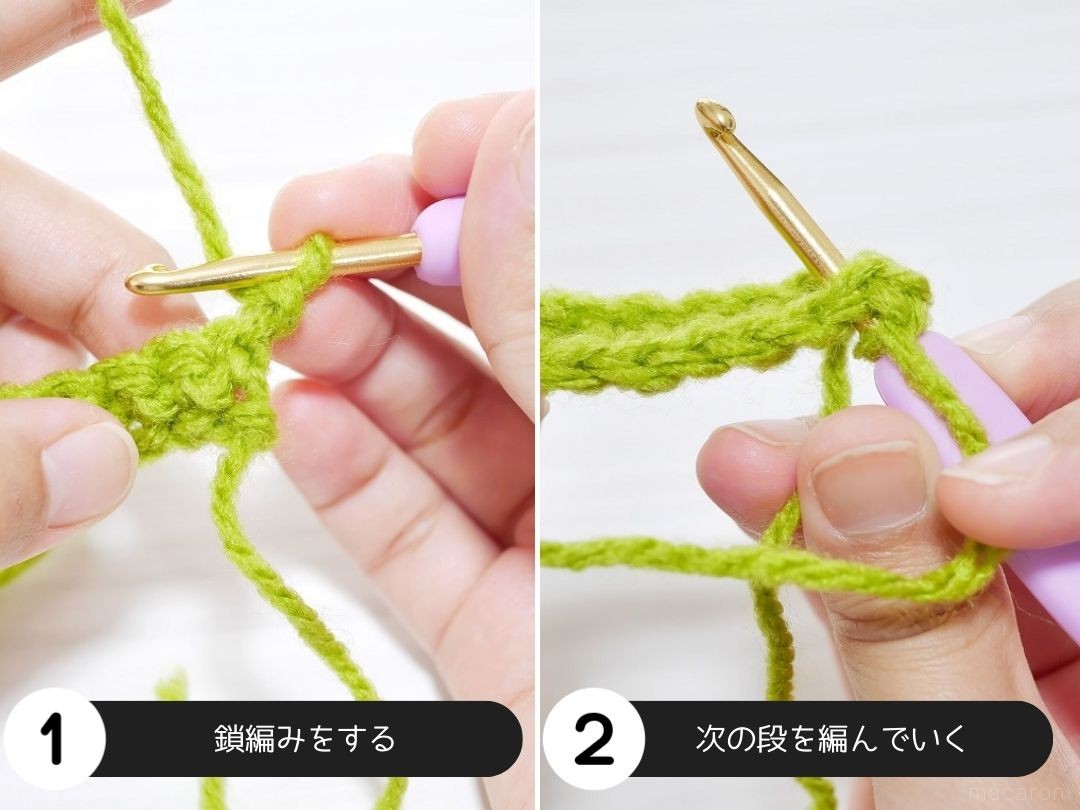 1 鎖編みをする

2 次の段を編んでいく

macaroni